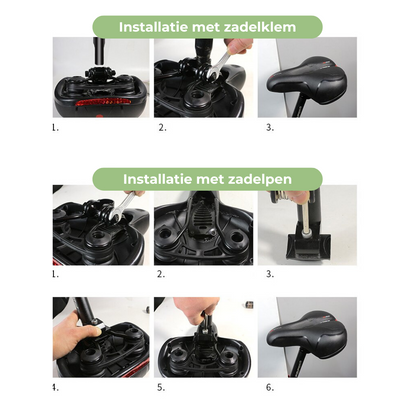 Installatie met zadelklem

1.

2.

3.

Installatie met zadelpen

1.

2.

3.

4.

5.

6.